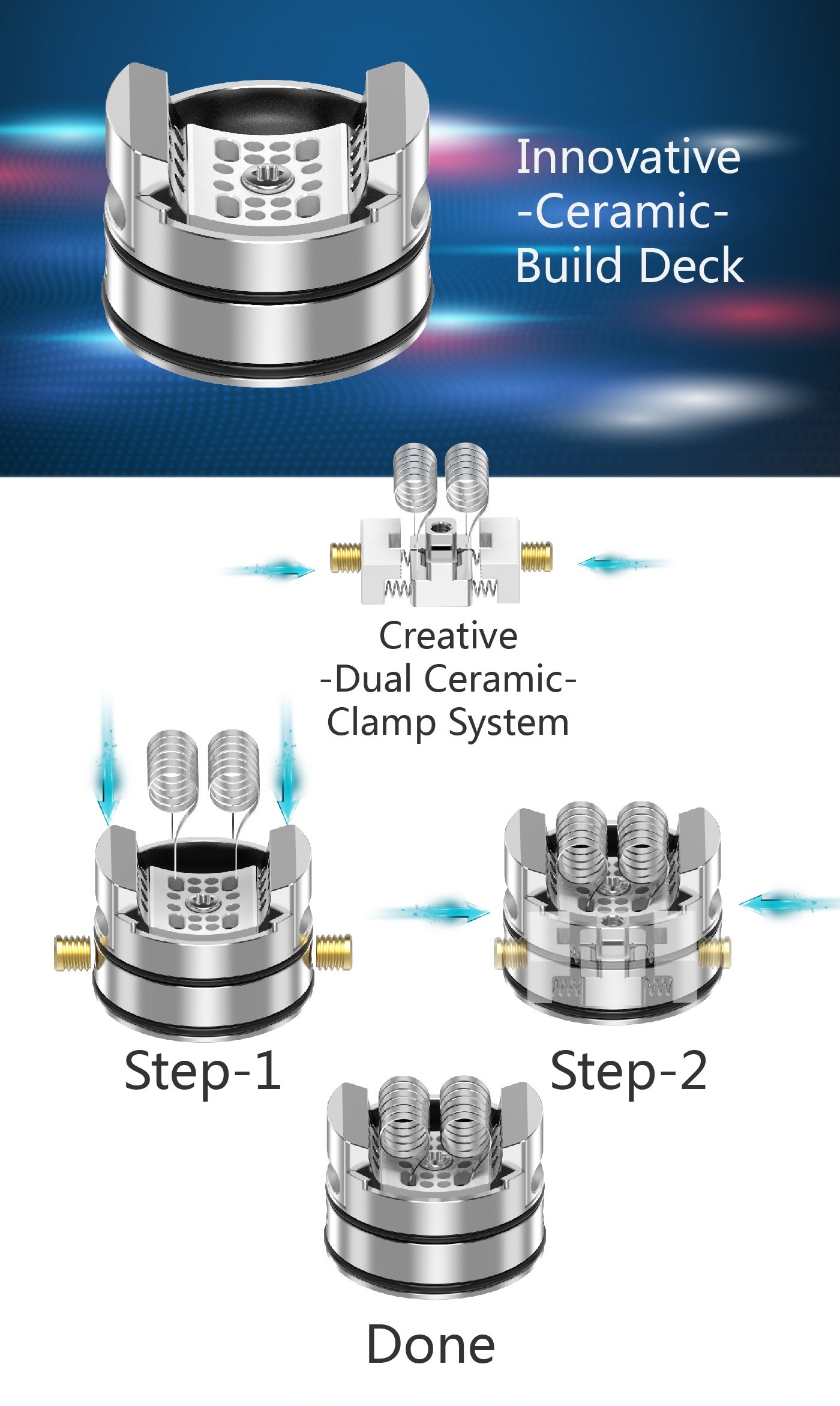 Innovative
-Ceramic-
Build Deck

Creative
-Dual Ceramic-
Clamp System

Step-1

Step-2

Done